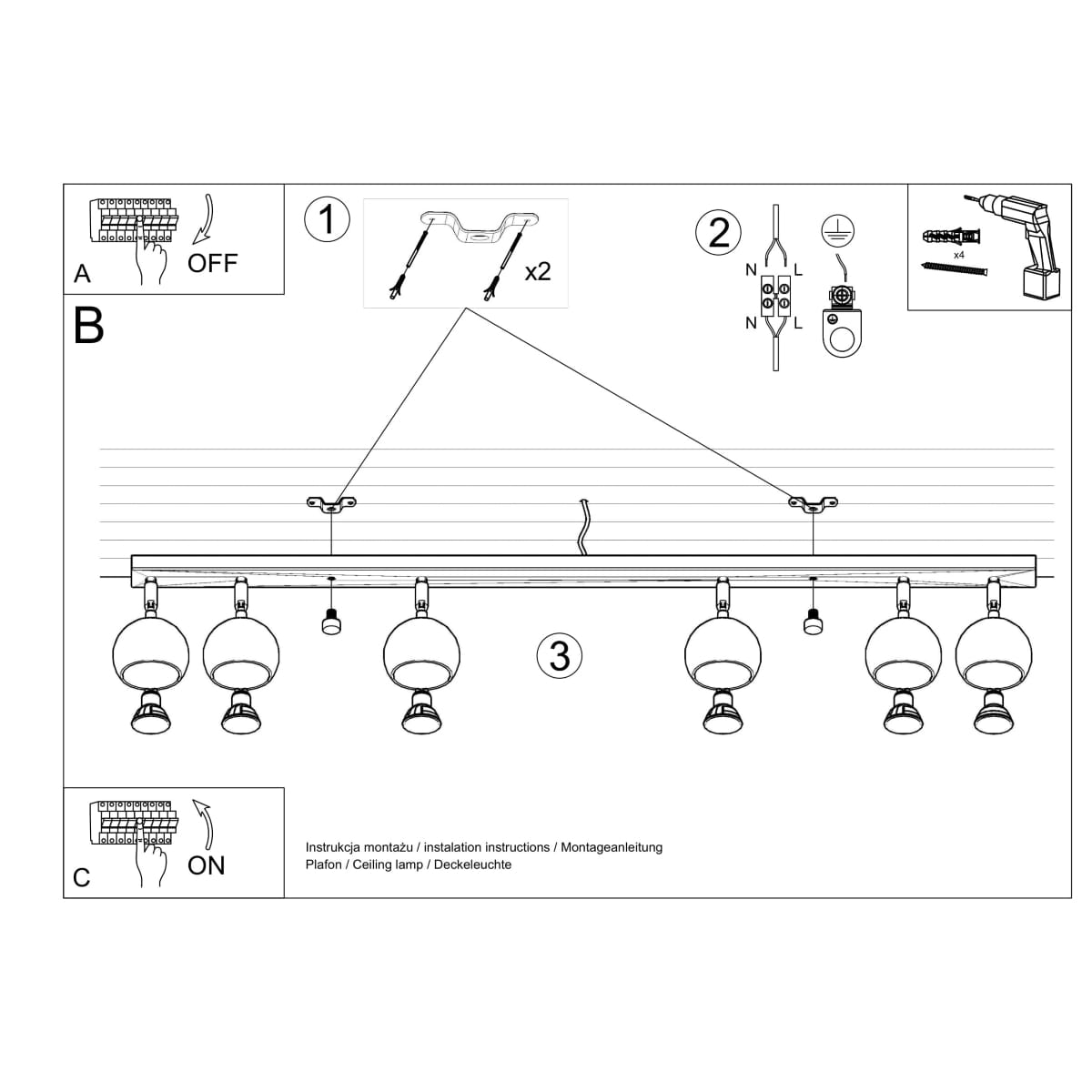 A
OFF

1
x2

2
N
L
N
L

x4

B

3

C
ON

Instrukcja montażu / instalation instructions / Montageanleitung
Plafon / Ceiling lamp / Deckeleuchte