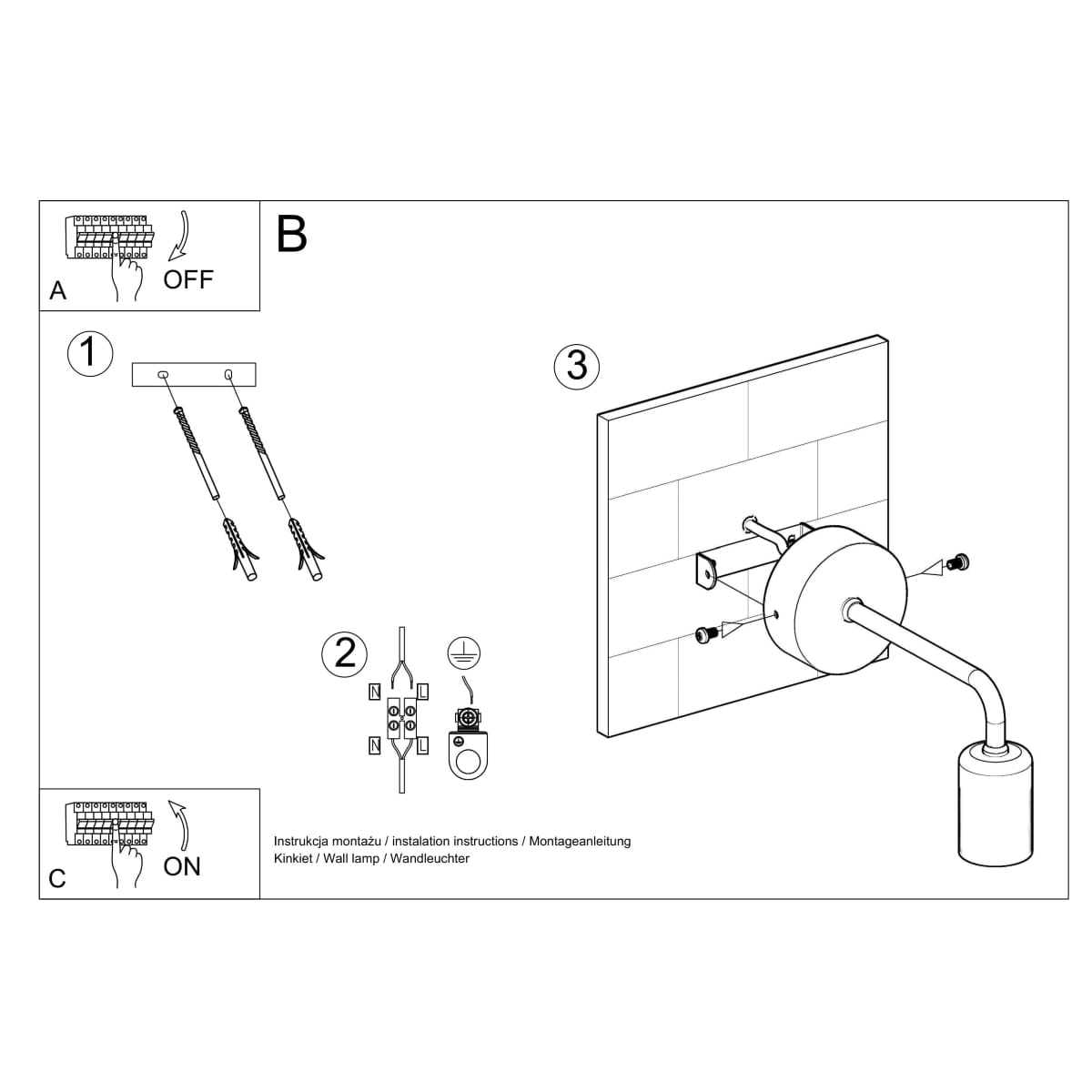 A
OFF

B

1

2
N L
N L

3

C
ON

Instrukcja montażu / instalation instructions / Montageanleitung
Kinkiet / Wall lamp / Wandleuchter